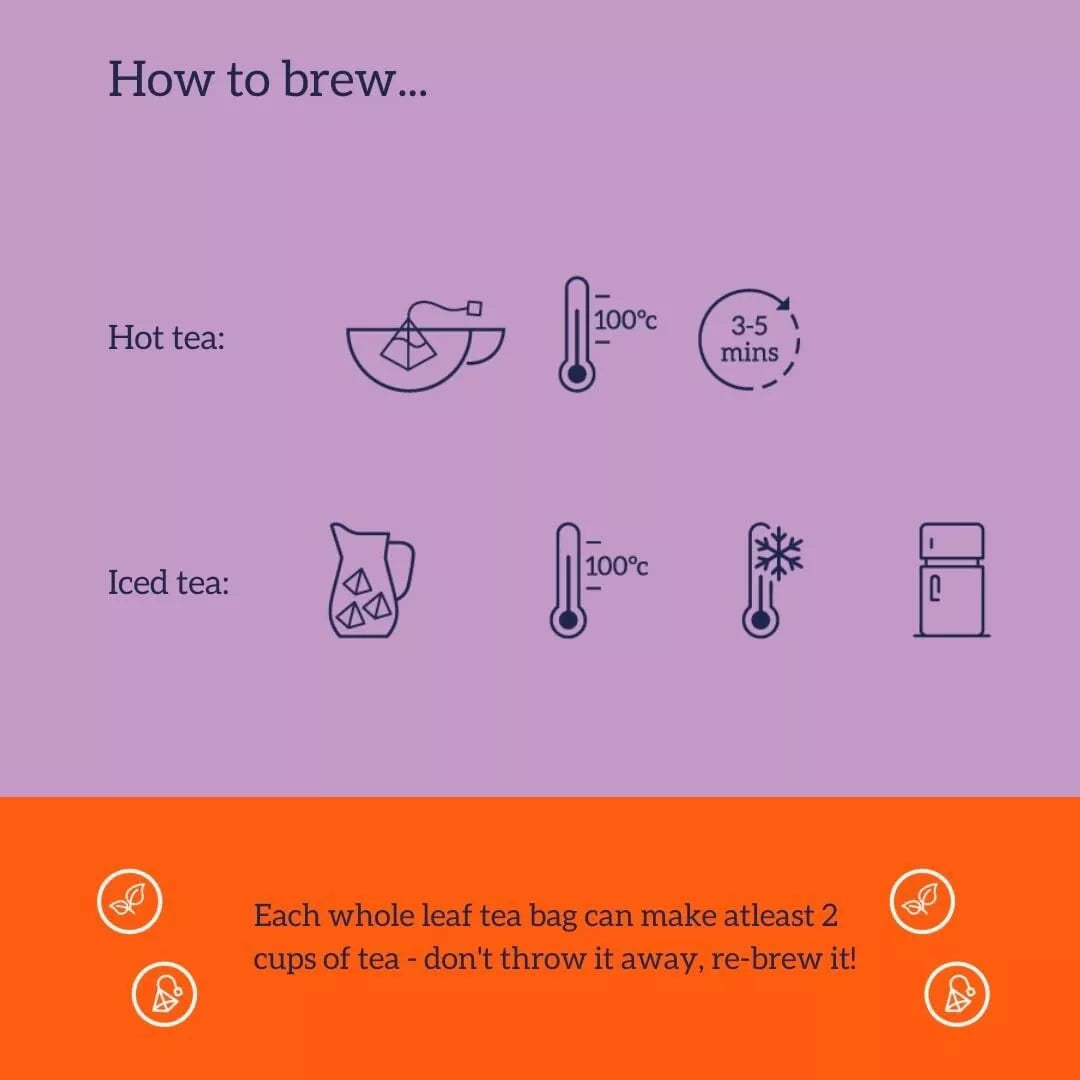 How to brew...

Hot tea:

100°c

3-5 mins

Iced tea:

100°c

Each whole leaf tea bag can make atleast 2 cups of tea - don't throw it away, re-brew it!