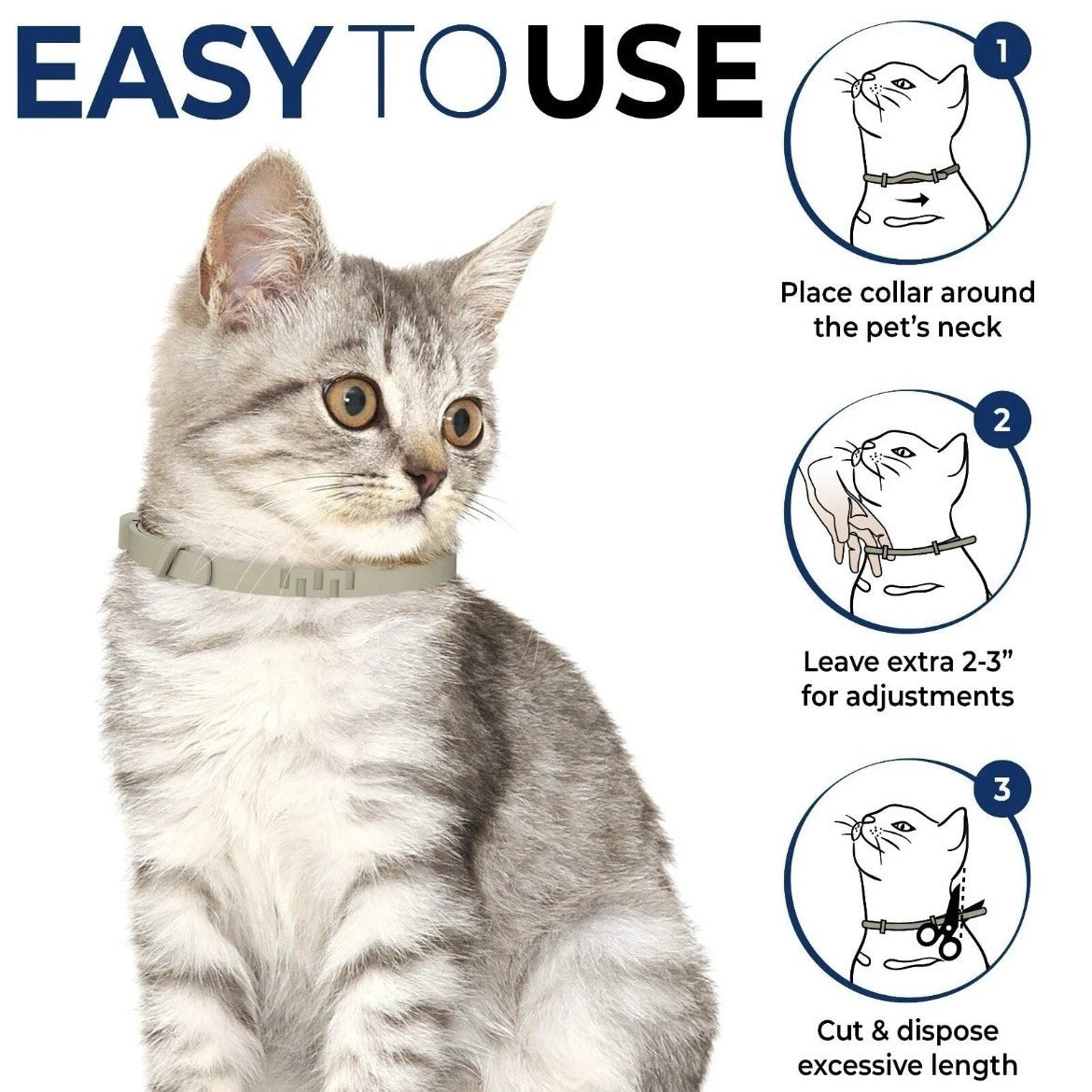 EASY TO USE

1

Place collar around the pet's neck

2

Leave extra 2-3" for adjustments

3

Cut & dispose excessive length