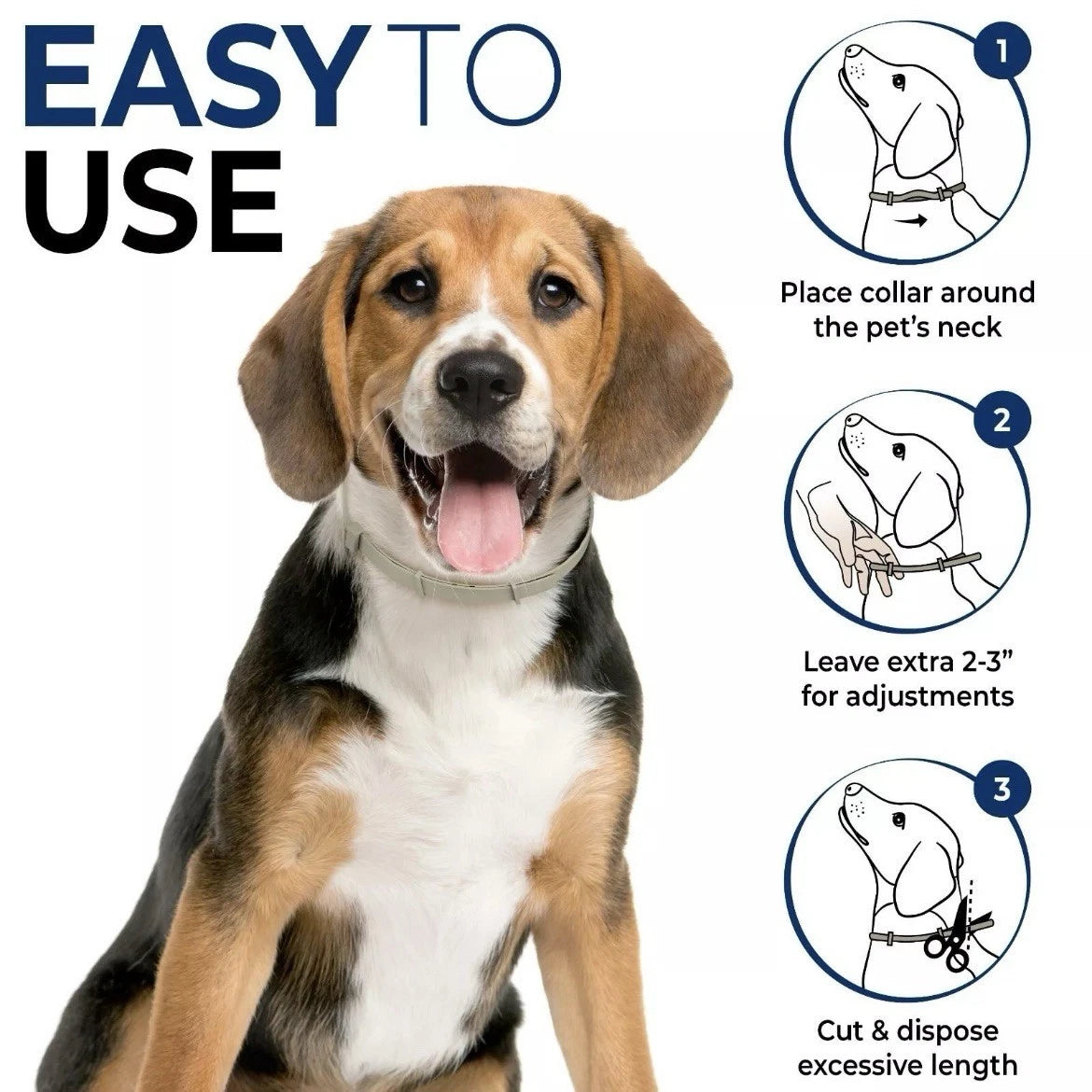 EASY TO USE

1

Place collar around the pet's neck

2

Leave extra 2-3" for adjustments

3

Cut & dispose excessive length