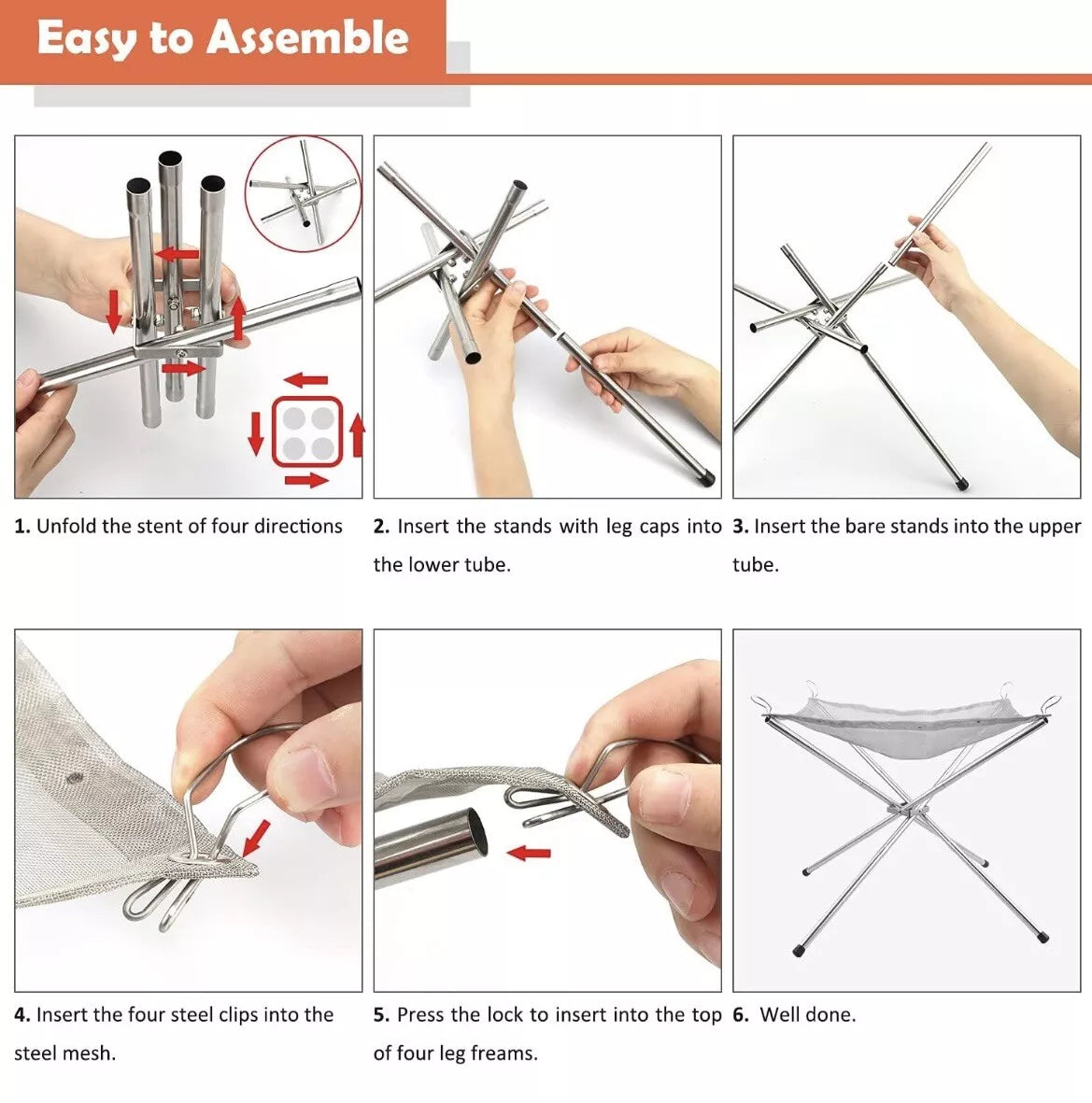 Easy to Assemble

1. Unfold the stent of four directions

2. Insert the stands with leg caps into the lower tube.

3. Insert the bare stands into the upper tube.

4. Insert the four steel clips into the steel mesh.

5. Press the lock to insert into the top of four leg freams.

6. Well done.