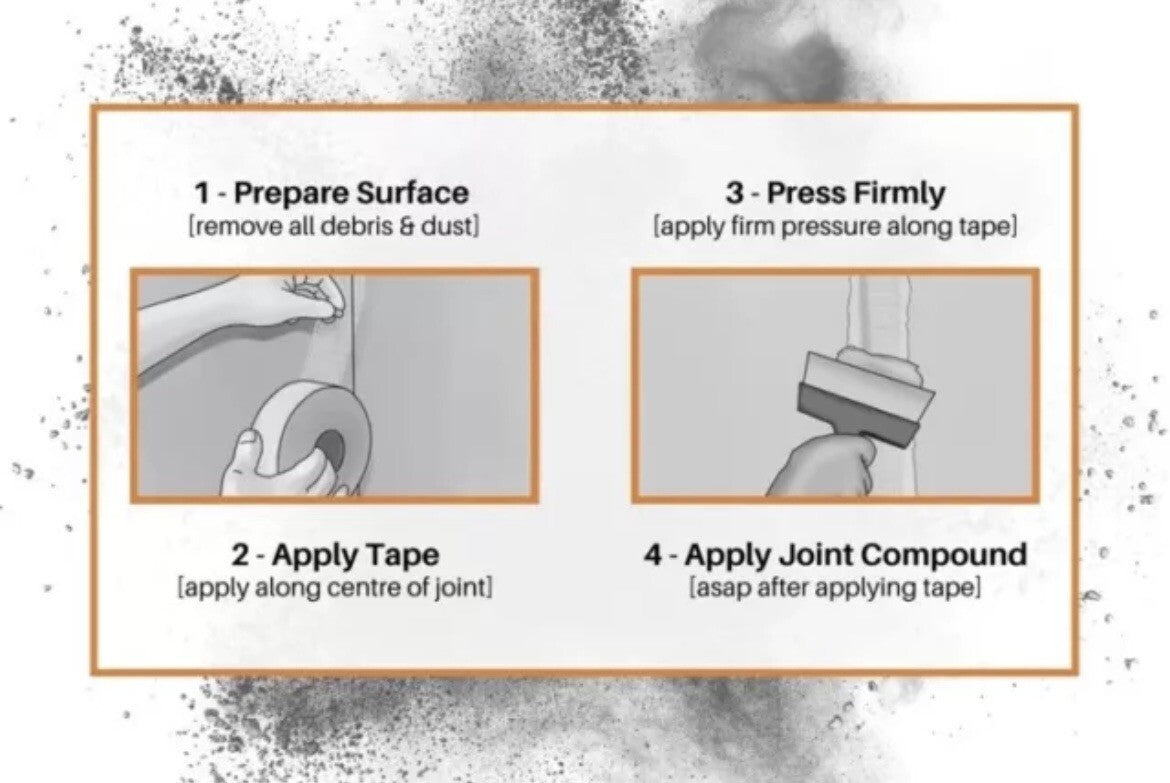 1 - Prepare Surface
[remove all debris & dust]

2 - Apply Tape
[apply along centre of joint]

3 - Press Firmly
[apply firm pressure along tape]

4 - Apply Joint Compound
[asap after applying tape]