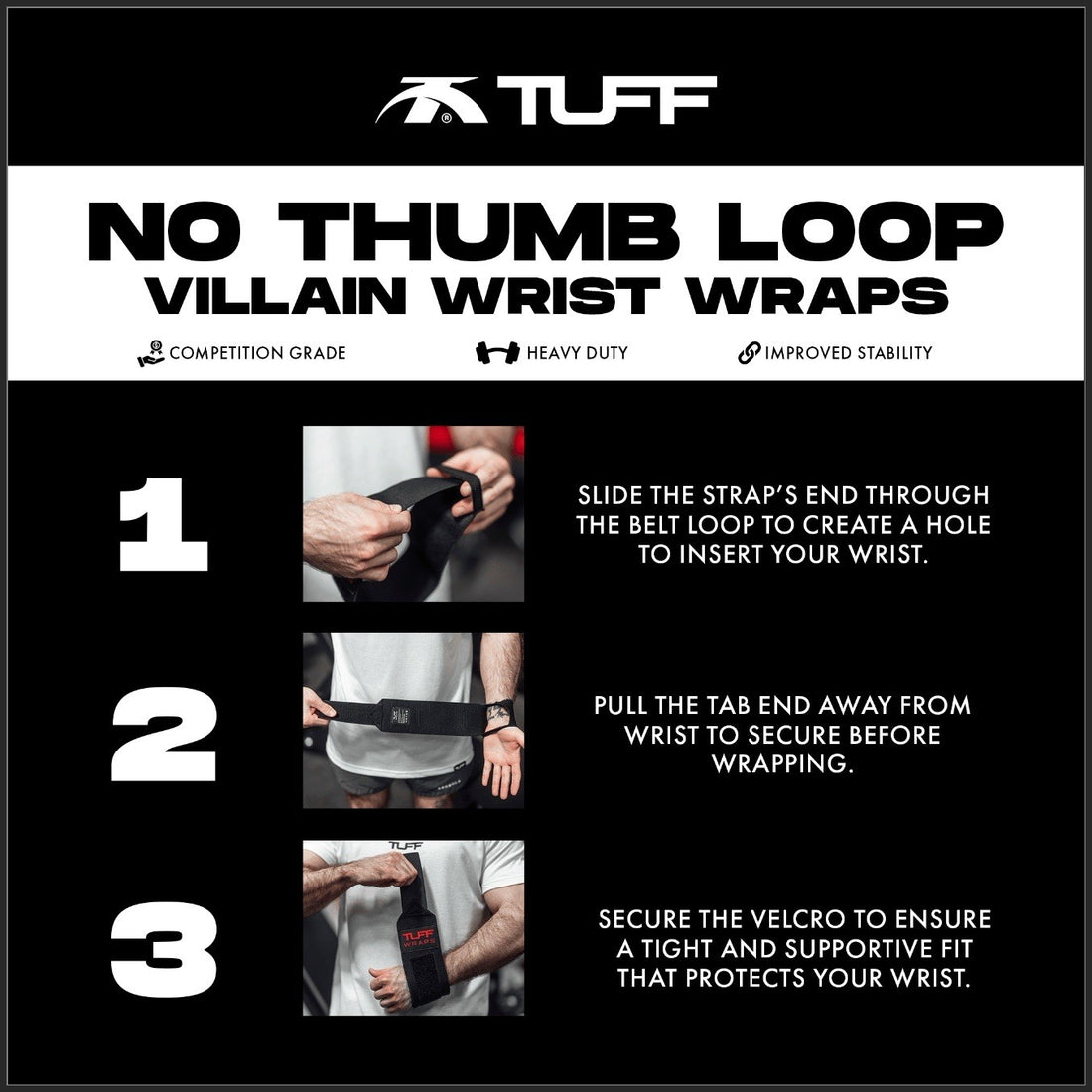 TUFF

NO THUMB LOOP
VILLAIN WRIST WRAPS

COMPETITION GRADE HEAVY DUTY IMPROVED STABILITY

1

SLIDE THE STRAP'S END THROUGH THE BELT LOOP TO CREATE A HOLE TO INSERT YOUR WRIST.

2

PULL THE TAB END AWAY FROM WRIST TO SECURE BEFORE WRAPPING.

3

TUFF
TUFF WRAPS

SECURE THE VELCRO TO ENSURE A TIGHT AND SUPPORTIVE FIT THAT PROTECTS YOUR WRIST.